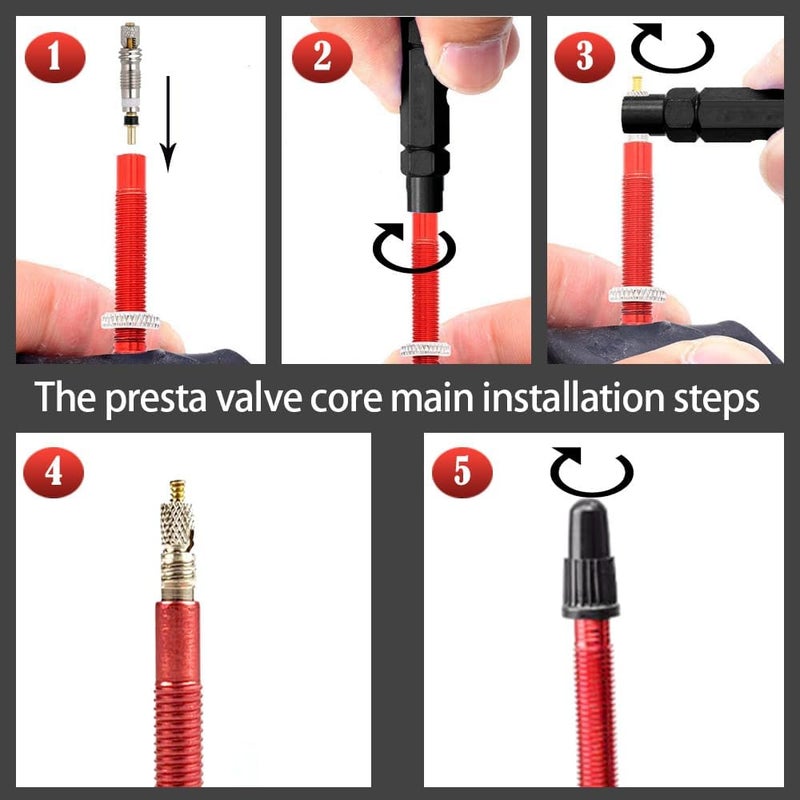 1

2

3

The presta valve core main installation steps

4

5